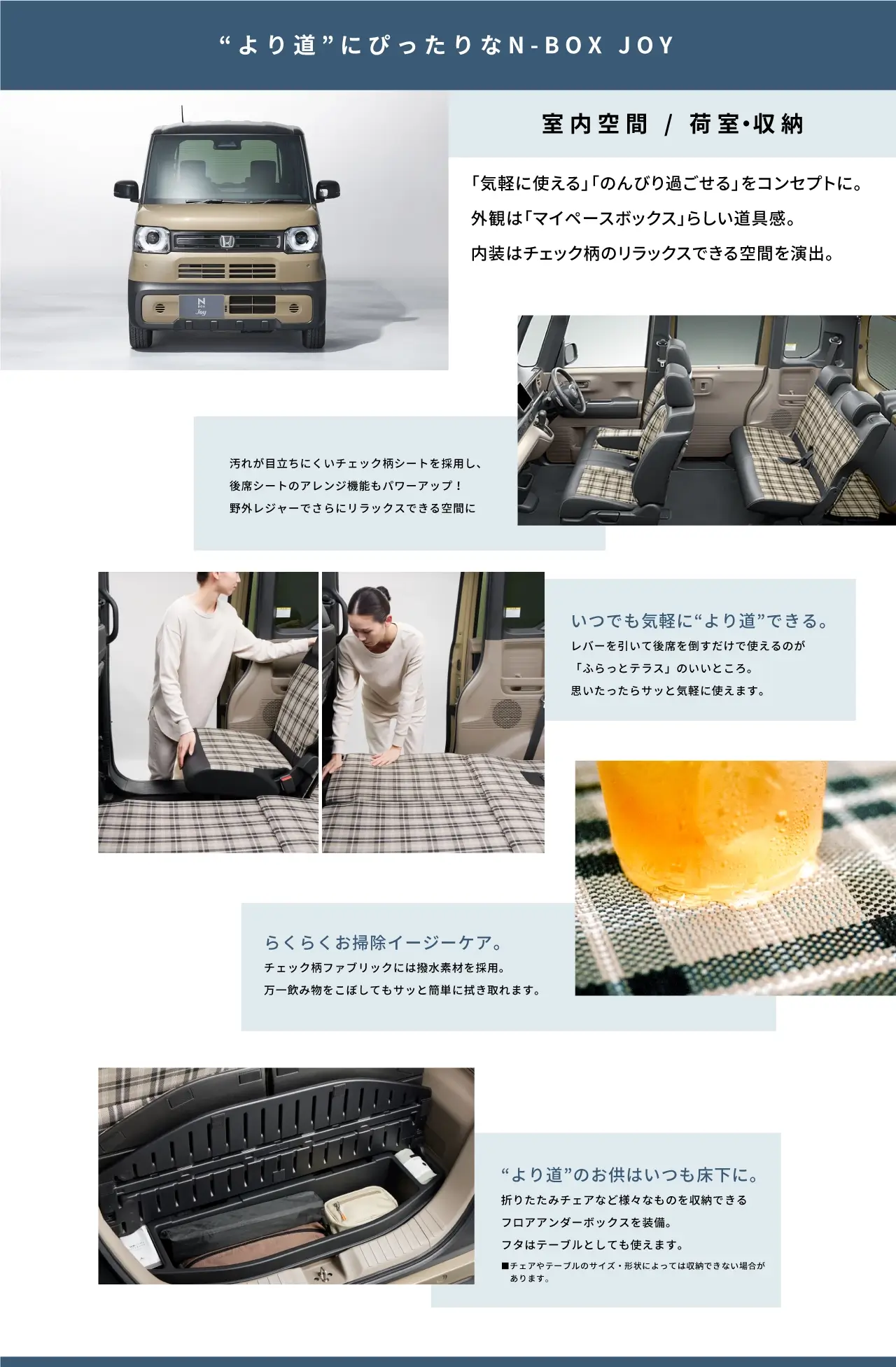 “より道”にぴったりなN-BOX JOY

室内空間 / 荷室・収納

「気軽に使える」「のんびり過ごせる」をコンセプトに。
外観は「マイペースボックス」らしい道具感。
内装はチェック柄のリラックスできる空間を演出。

N BOX Joy

汚れが目立ちにくいチェック柄シートを採用し、
後席シートのアレンジ機能もパワーアップ！
野外レジャーでさらにリラックスできる空間に

いつでも気軽に“より道”できる。
レバーを引いて後席を倒すだけで使えるのが
「ふらっとテラス」のいいところ。
思いたったらサッと気軽に使えます。

らくらくお掃除イージーケア。
チェック柄ファブリックには撥水素材を採用。
万一飲み物をこぼしてもサッと簡単に拭き取れます。

“より道”のお供はいつも床下に。
折りたたみチェアなど様々なものを収納できる
フロアアンダーボックスを装備。
フタはテーブルとしても使えます。
■チェアやテーブルのサイズ・形状によっては収納できない場合があります。